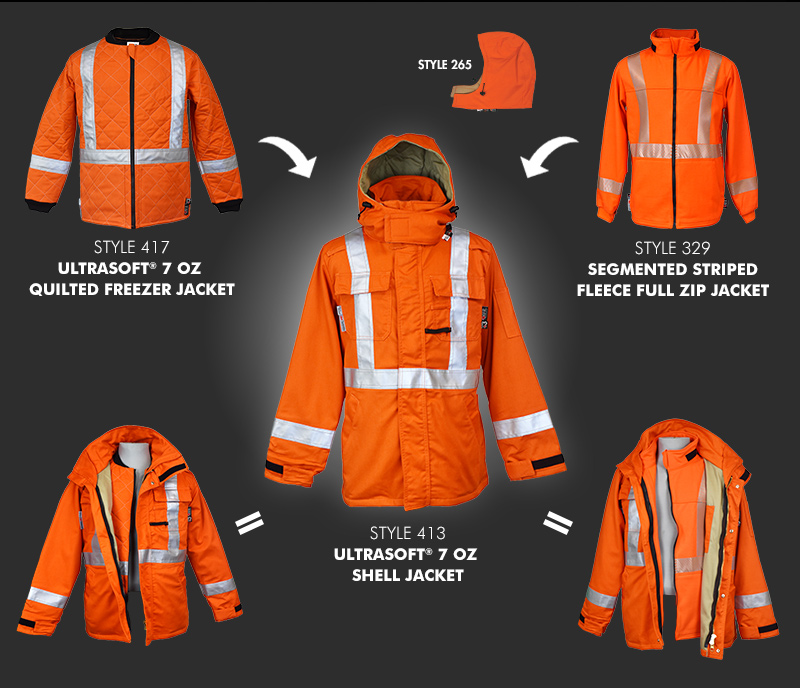 STYLE 265

STYLE 417
ULTRASOFT® 7 OZ
QUILTED FREEZER JACKET

STYLE 329
SEGMENTED STRIPED
FLEECE FULL ZIP JACKET

=

STYLE 413
ULTRASOFT® 7 OZ
SHELL JACKET

=